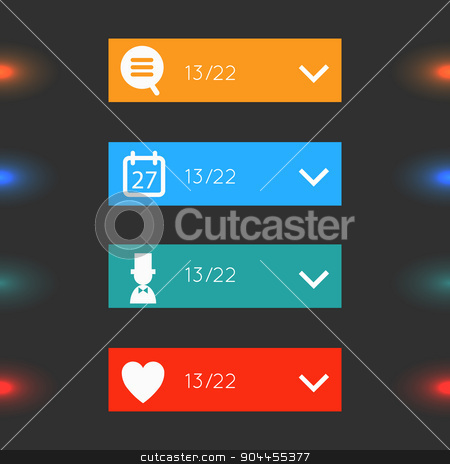 13/22

27

13/22

Cutcaster

13/22

13/22

cutcaster.com - 904455377