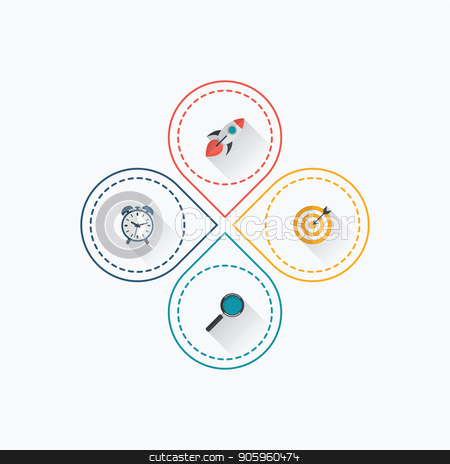 Cutcaster

cutcaster.com - 905960474